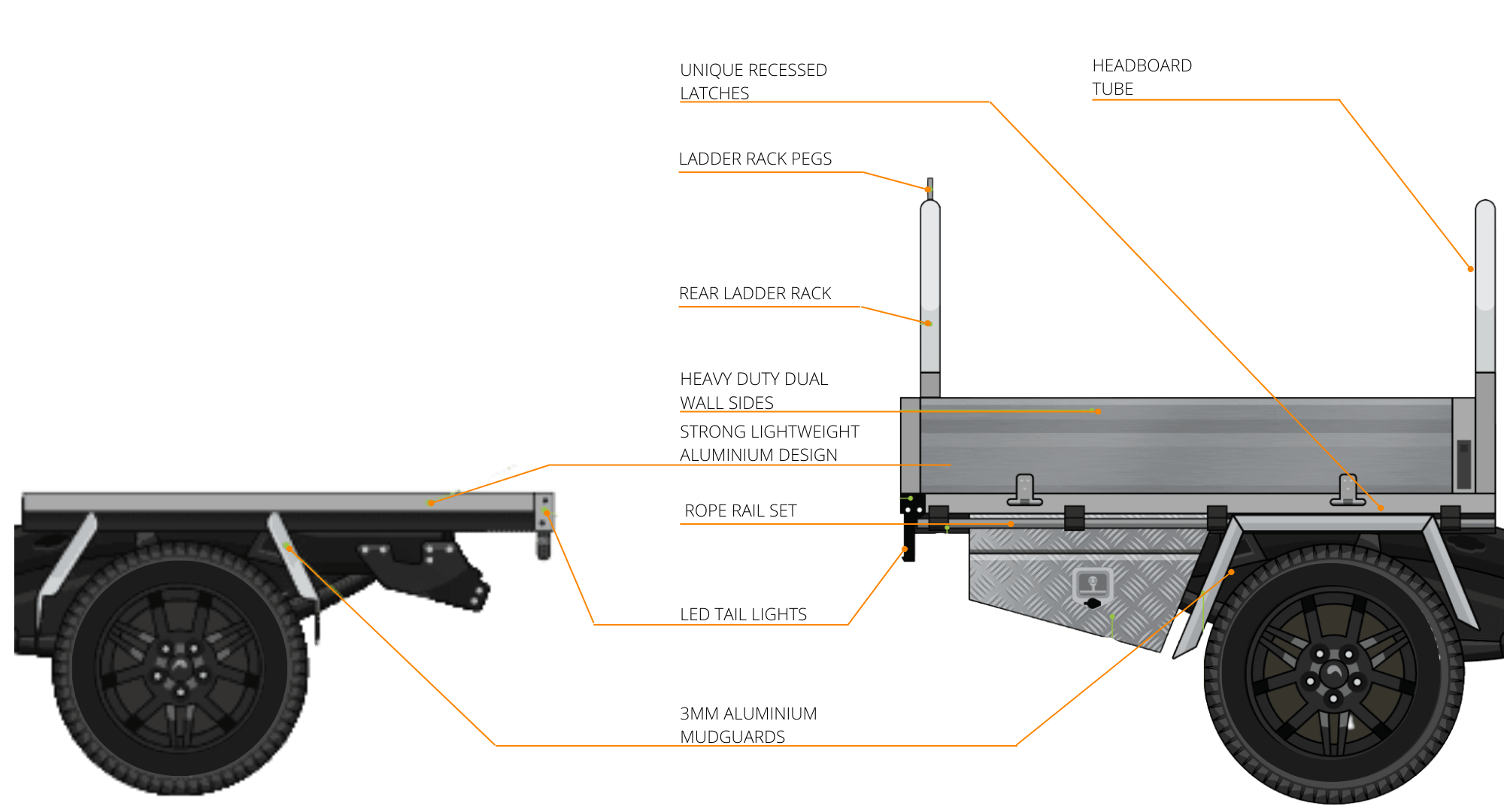 UNIQUE RECESSED LATCHES

HEADBOARD TUBE

LADDER RACK PEGS

REAR LADDER RACK

HEAVY DUTY DUAL WALL SIDES

STRONG LIGHTWEIGHT ALUMINIUM DESIGN

ROPE RAIL SET

LED TAIL LIGHTS

3MM ALUMINIUM MUDGUARDS